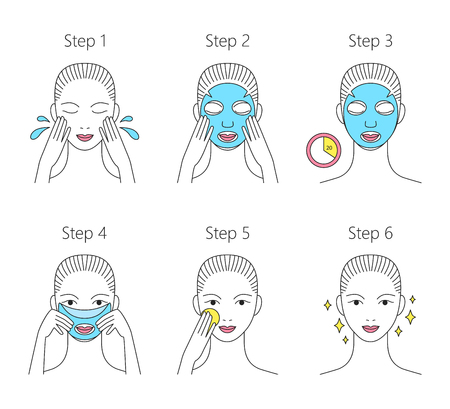 Step 1

Step 2

Step 3

20

Step 4

Step 5

Step 6